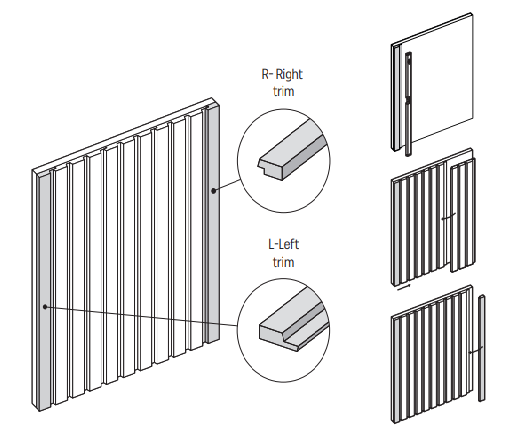 R- Right
trim

L-Left
trim